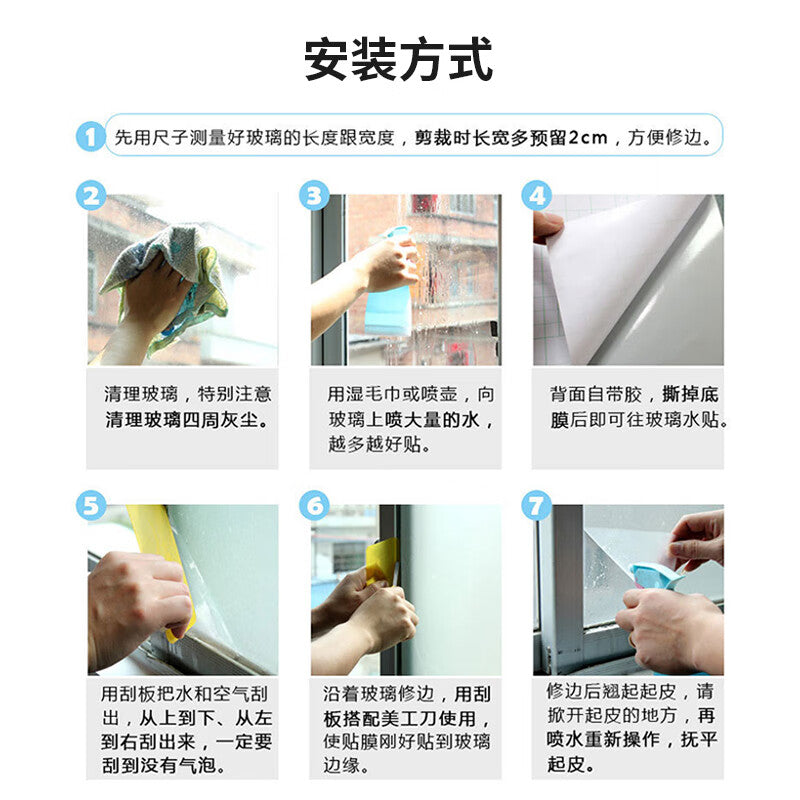 安装方式

1 先用尺子测量好玻璃的长度跟宽度，剪裁时长宽多预留2cm，方便修边。

2

清理玻璃，特别注意清理玻璃四周灰尘。

3

用湿毛巾或喷壶，向玻璃上喷大量的水，越多越好贴。

4

背面自带胶，撕掉底膜后即可往玻璃水贴。

5

用刮板把水和空气刮出，从上到下、从左到右刮出来，一定要刮到没有气泡。

6

沿着玻璃修边，用刮板搭配美工刀使用，使贴膜刚好贴到玻璃边缘。

7

修边后翘起起皮，请掀开起皮的地方，再喷水重新操作，抚平起皮。