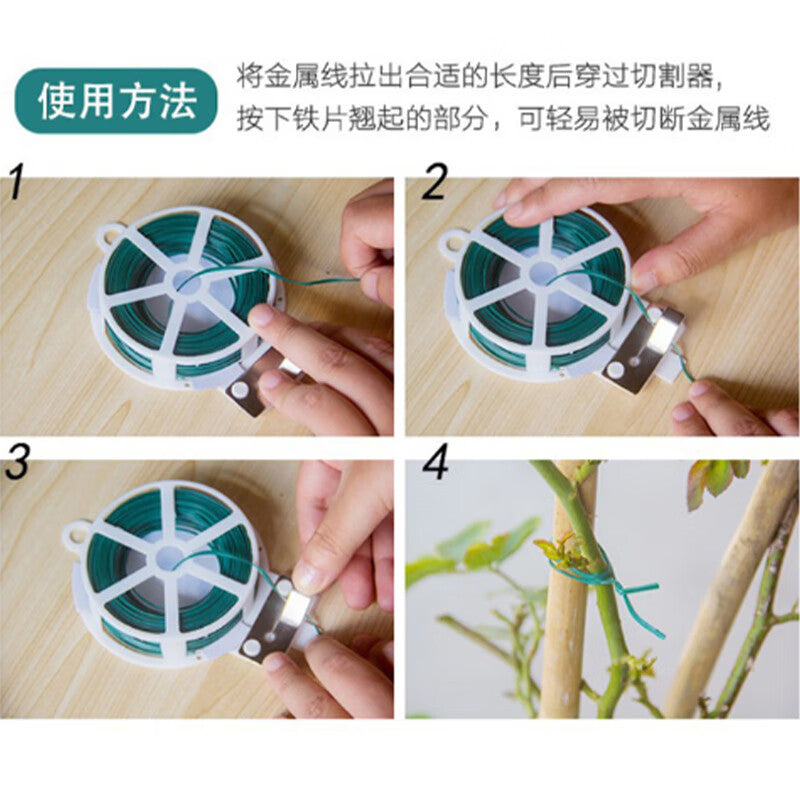 使用方法

将金属线拉出合适的长度后穿过切割器，按下铁片翘起的部分，可轻易被切断金属线

1

2

3

4