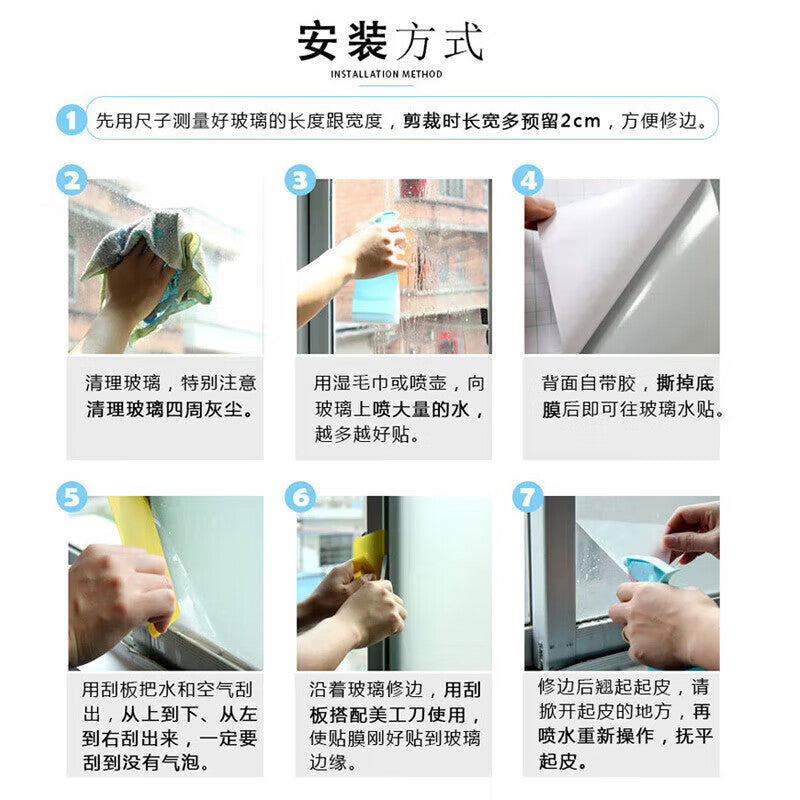 安装方式

INSTALLATION METHOD

1 先用尺子测量好玻璃的长度跟宽度，剪裁时长宽多预留2cm，方便修边。

2

清理玻璃，特别注意清理玻璃四周灰尘。

3

用湿毛巾或喷壶，向玻璃上喷大量的水，越多越好贴。

4

背面自带胶，撕掉底膜后即可往玻璃水贴。

5

用刮板把水和空气刮出，从上到下、从左到右刮出来，一定要刮到没有气泡。

6

沿着玻璃修边，用刮板搭配美工刀使用，使贴膜刚好贴到玻璃边缘。

7

修边后翘起起皮，请掀开起皮的地方，再喷水重新操作，抚平起皮。