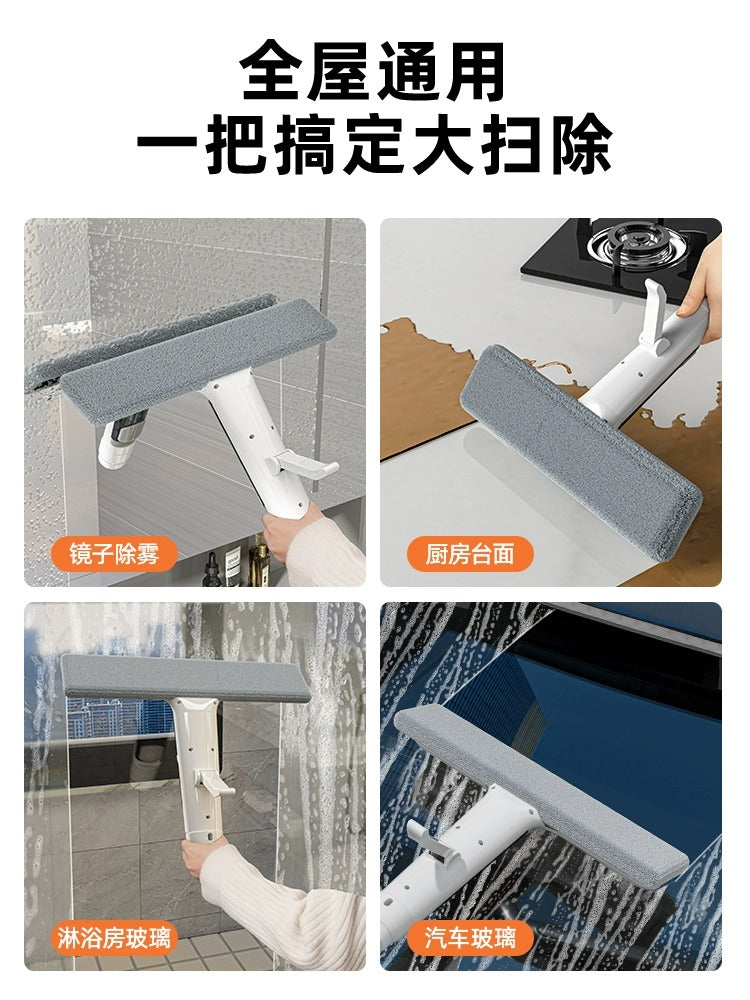 全屋通用
一把搞定大扫除

镜子除雾

厨房台面

淋浴房玻璃

汽车玻璃