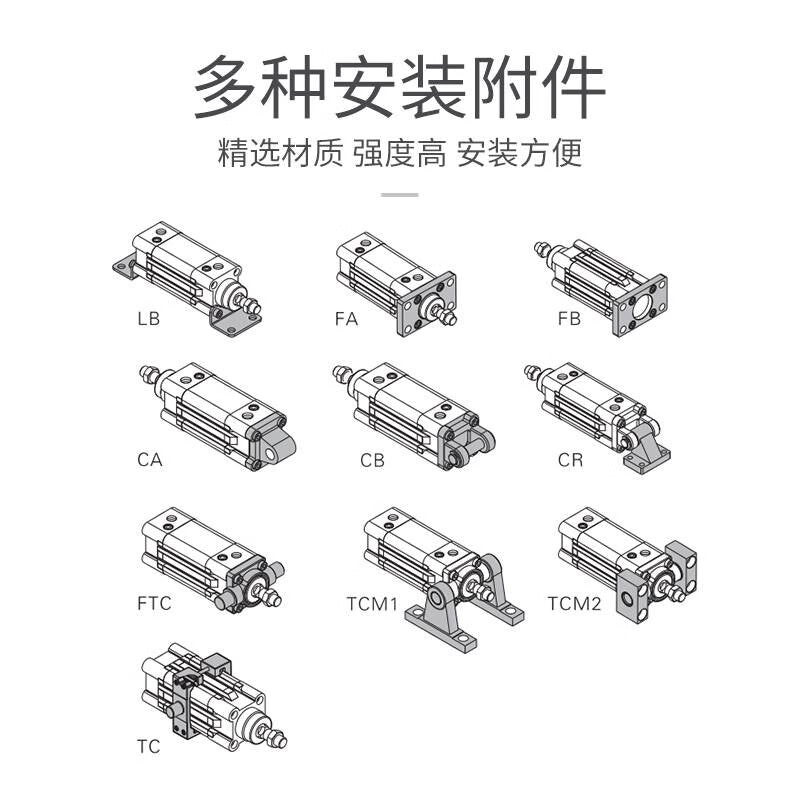 多种安装附件

精选材质 强度高 安装方便

LB

FA

FB

CA

CB

CR

FTC

TCM1

TCM2

TC