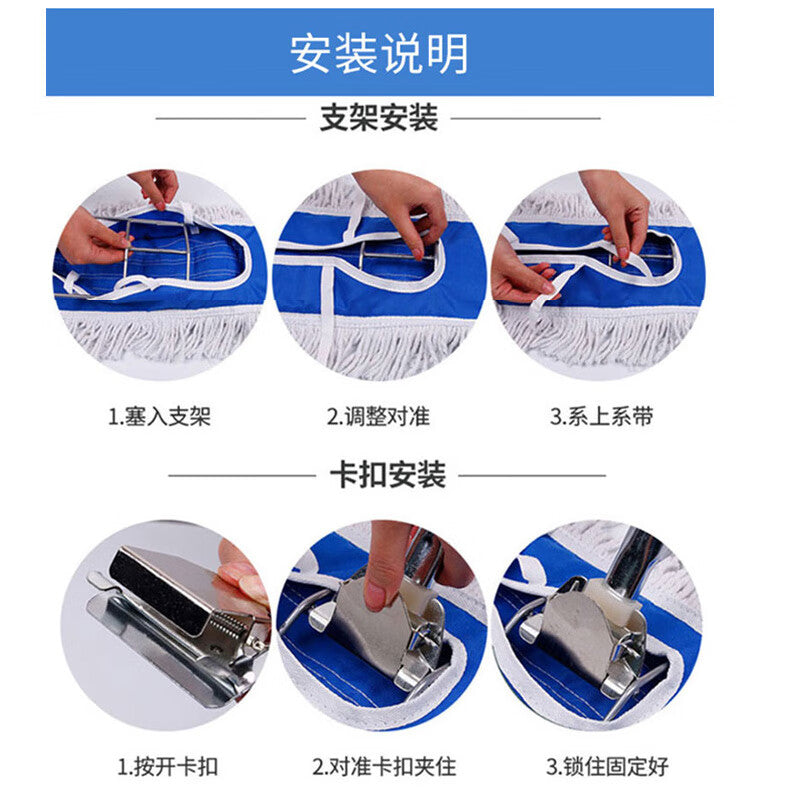 安装说明

支架安装

1.塞入支架

2.调整对准

3.系上系带

卡扣安装

1.按开卡扣

2.对准卡扣夹住

3.锁住固定好