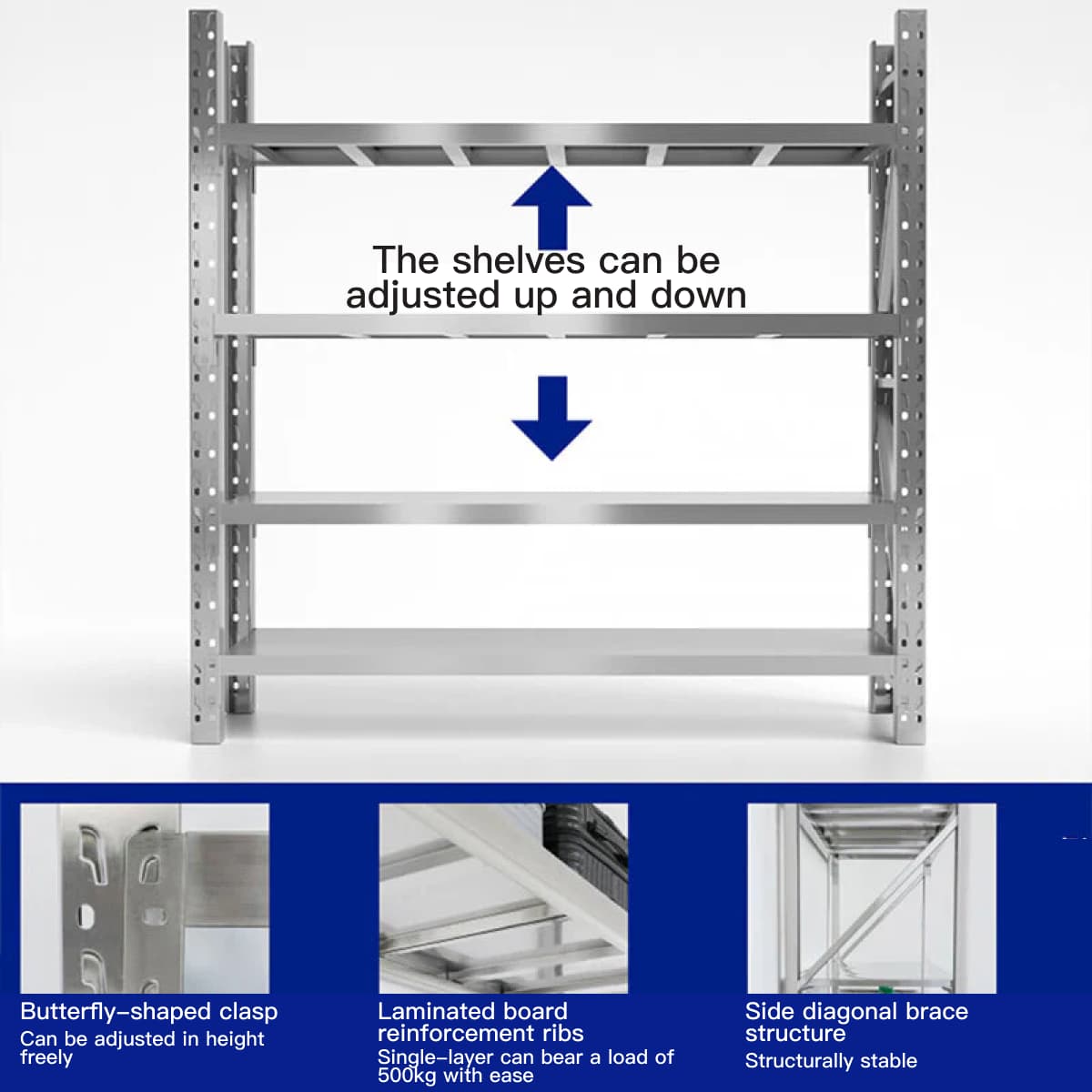 The shelves can be adjusted up and down

Butterfly–shaped clasp
Can be adjusted in height freely

Laminated board reinforcement ribs
Single–layer can bear a load of 500kg with ease

Side diagonal brace structure
Structurally stable