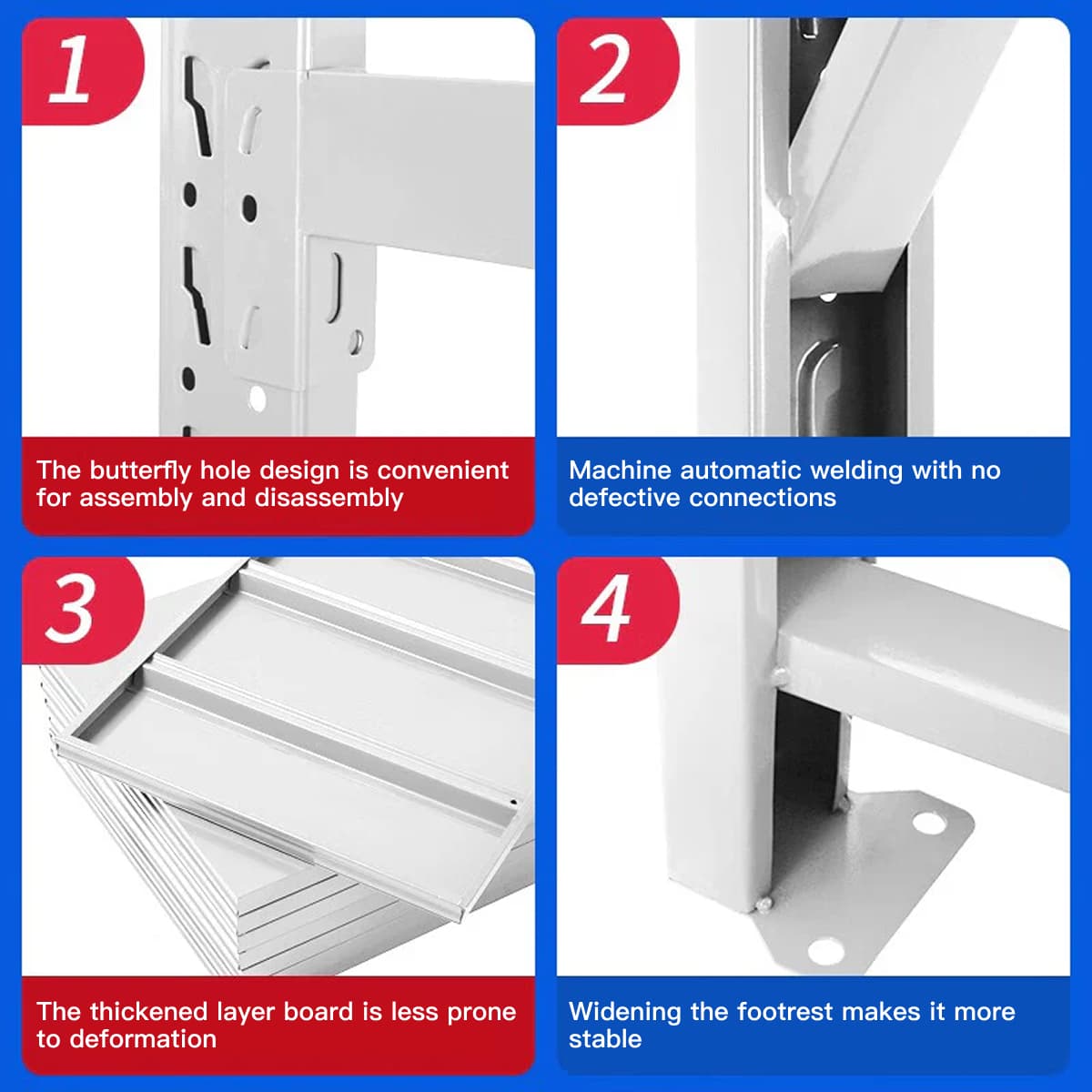 1

The butterfly hole design is convenient for assembly and disassembly

2

Machine automatic welding with no defective connections

3

The thickened layer board is less prone to deformation

4

Widening the footrest makes it more stable