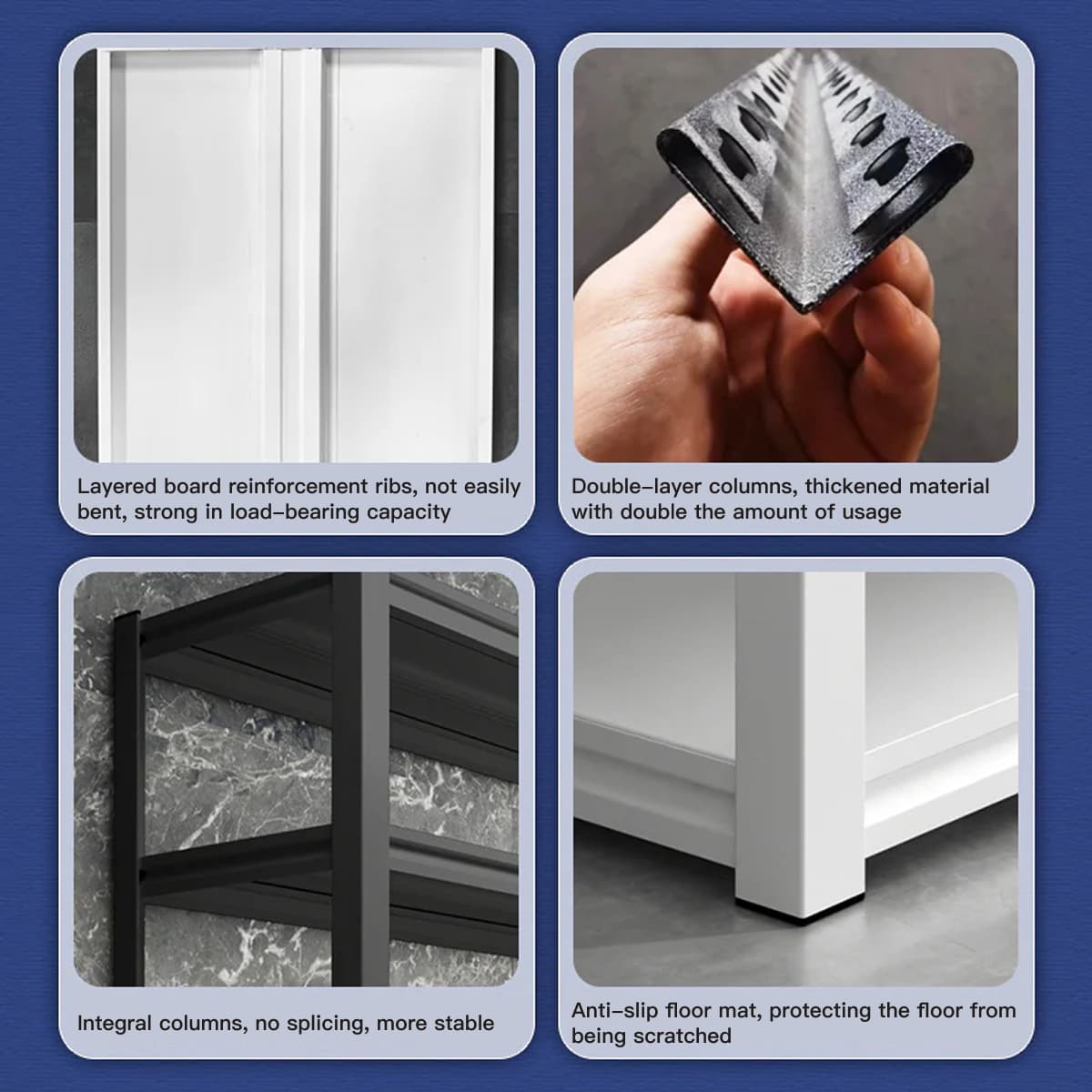 Layered board reinforcement ribs, not easily bent, strong in load-bearing capacity

Double-layer columns, thickened material with double the amount of usage

Integral columns, no splicing, more stable

Anti-slip floor mat, protecting the floor from being scratched